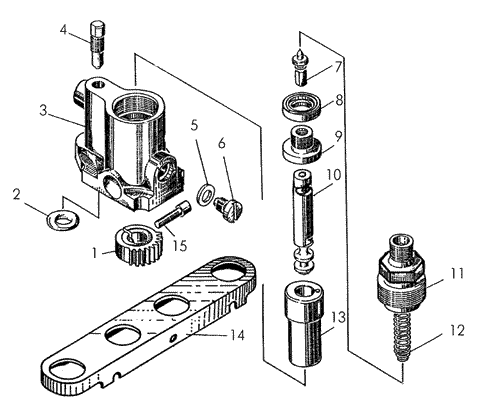 4
3
2
1
15
5
6
7
8
9
10
11
12
13
14